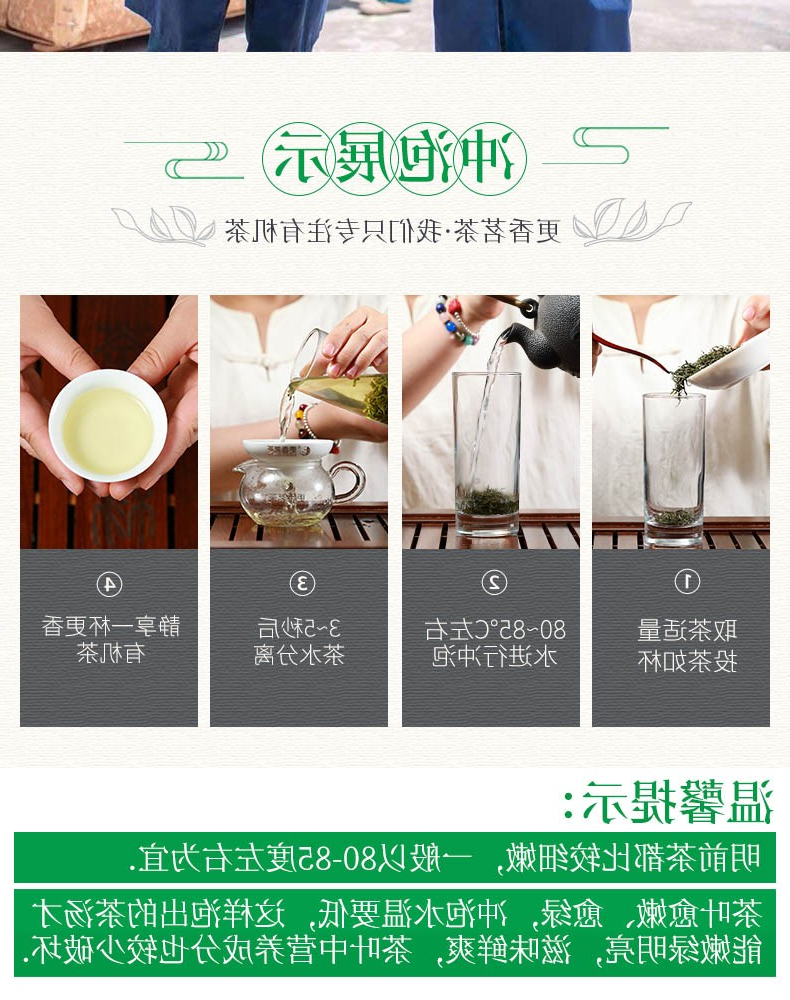 冲泡展示

更香茗茶·我们只专注有机茶

①
取茶适量
投茶如杯

②
80~85°C左右
水进行冲泡

③
3~5秒后
茶水分离

④
静享一杯更香
有机茶

温馨提示：

明前茶都比较细嫩，一般以80-85度左右为宜。

茶叶愈嫩，愈绿，冲泡水温要低，这样泡出的茶汤才能嫩绿明亮，滋味鲜爽，茶叶中营养成分也较少破坏。